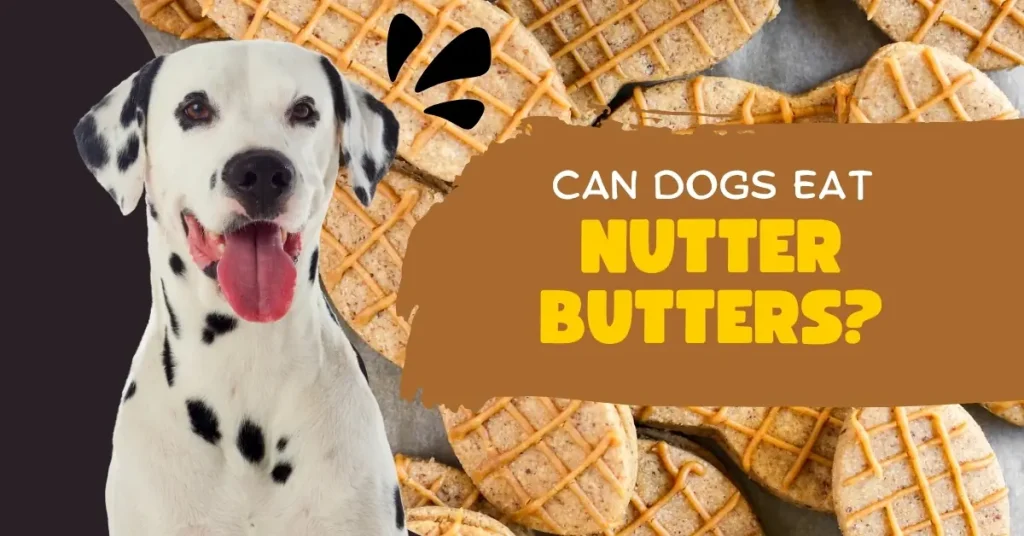 CAN DOGS EAT
NUTTER
BUTTERS?