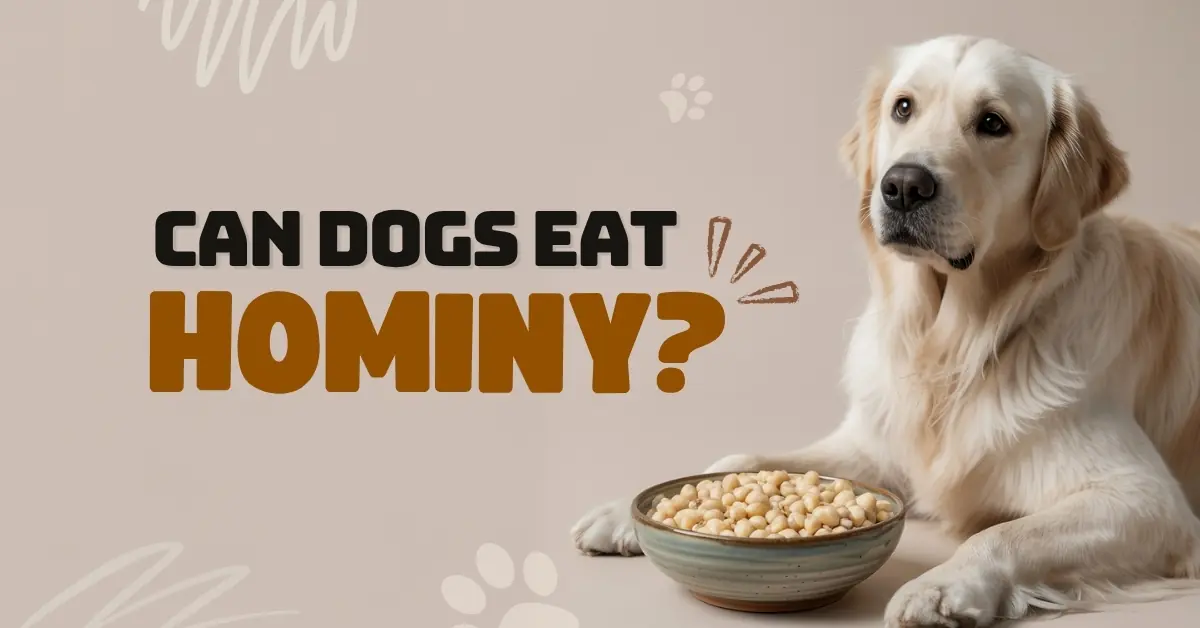 CAN DOGS EAT
HOMINY?